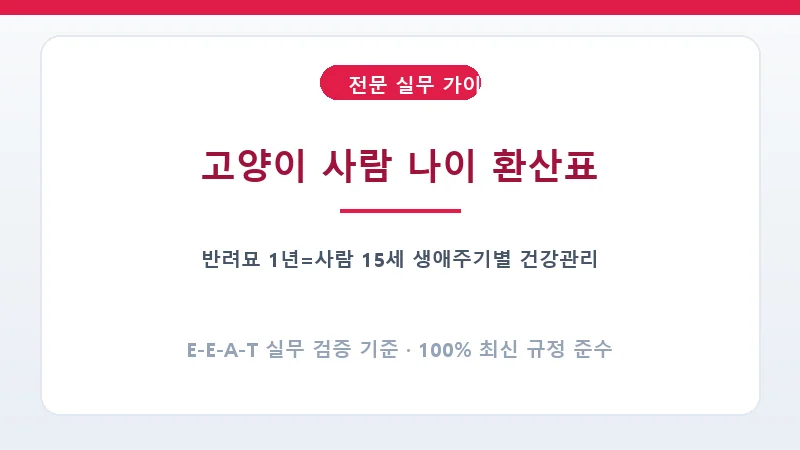 전문 실무 가이

고양이 사람 나이 환산표

반려묘 1년=사람 15세 생애주기별 건강관리

E-E-A-T 실무 검증 기준 · 100% 최신 규정 준수