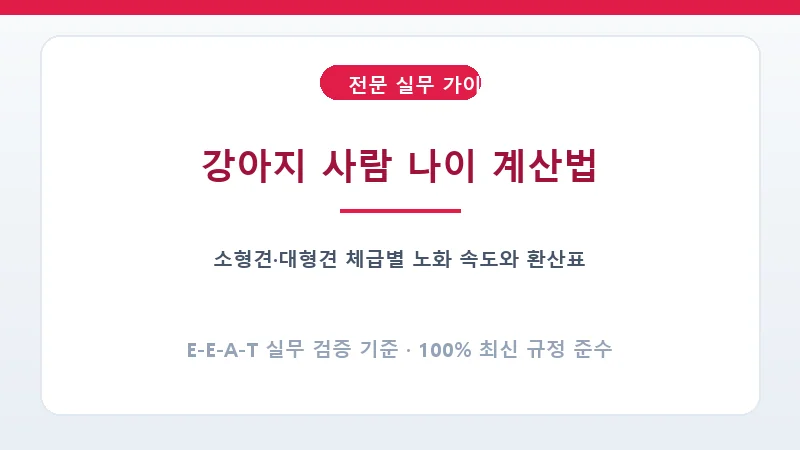 전문 실무 가이

강아지 사람 나이 계산법

소형견·대형견 체급별 노화 속도와 환산표

E-E-A-T 실무 검증 기준 · 100% 최신 규정 준수